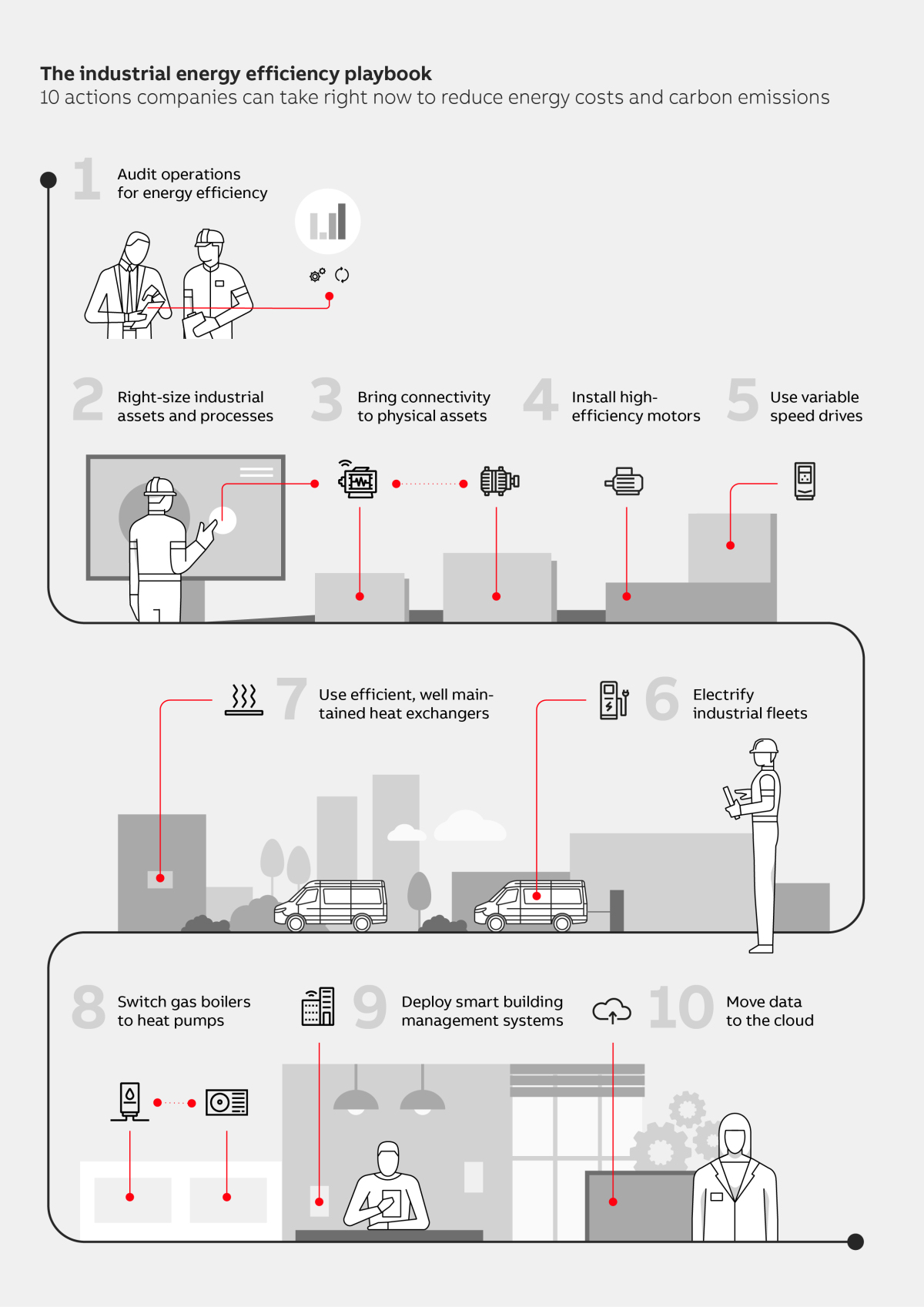 The industrial energy efficiency playbook
10 actions companies can take right now to reduce energy costs and carbon emissions

1 Audit operations for energy efficiency

2 Right-size industrial assets and processes

3 Bring connectivity to physical assets

4 Install high-efficiency motors

5 Use variable speed drives

7 Use efficient, well maintained heat exchangers

6 Electrify industrial fleets

8 Switch gas boilers to heat pumps

9 Deploy smart building management systems

10 Move data to the cloud